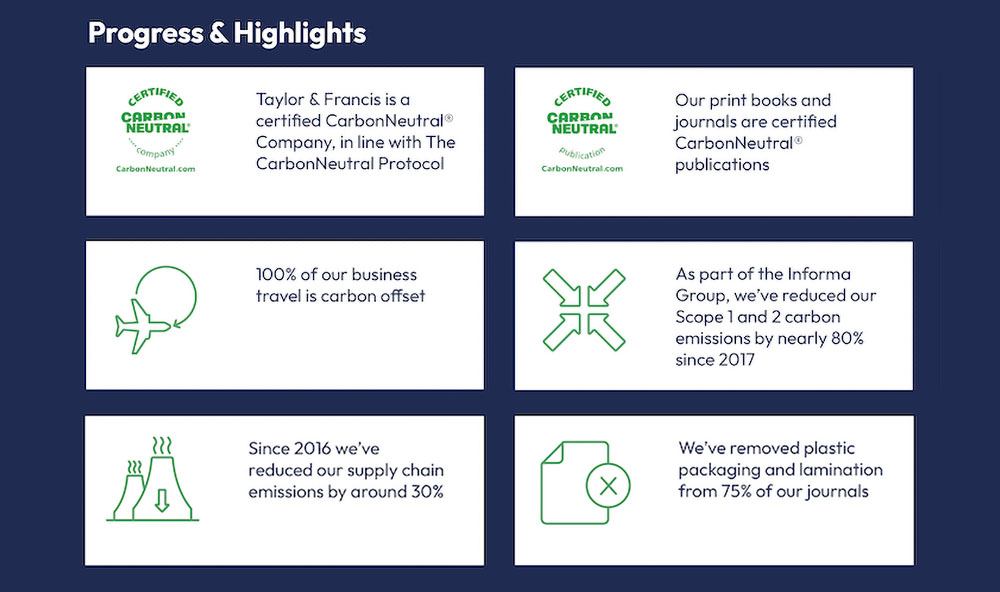 Progress & Highlights

CERTIFIED CARBON NEUTRAL® company CarbonNeutral.com

Taylor & Francis is a certified CarbonNeutral® Company, in line with The CarbonNeutral Protocol

CERTIFIED CARBON NEUTRAL® publication CarbonNeutral.com

Our print books and journals are certified CarbonNeutral® publications

100% of our business travel is carbon offset

As part of the Informa Group, we've reduced our Scope 1 and 2 carbon emissions by nearly 80% since 2017

Since 2016 we've reduced our supply chain emissions by around 30%

We've removed plastic packaging and lamination from 75% of our journals